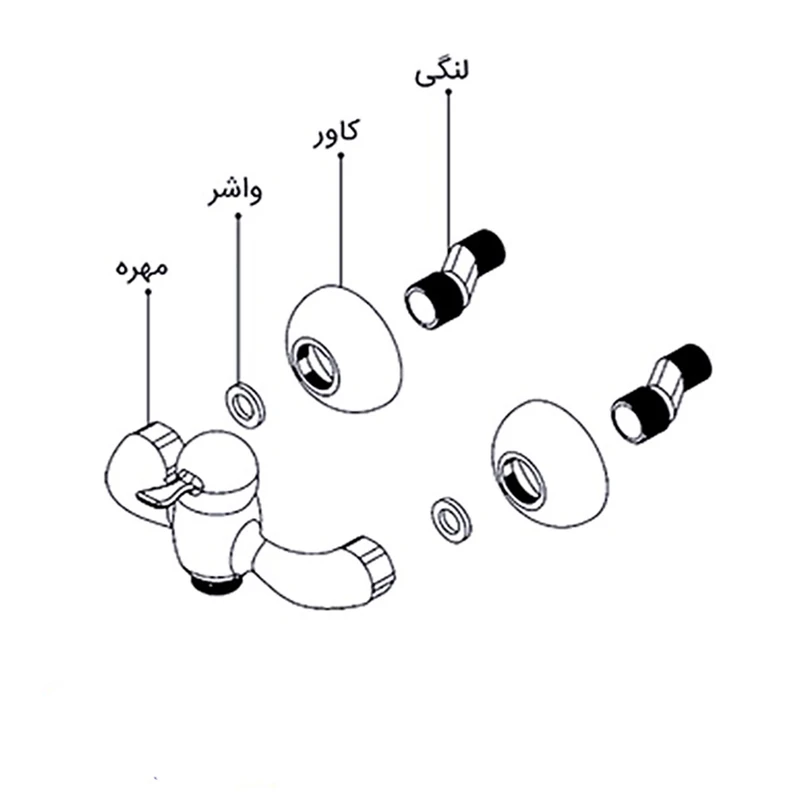 لنگی
کاور
واشر
مهره